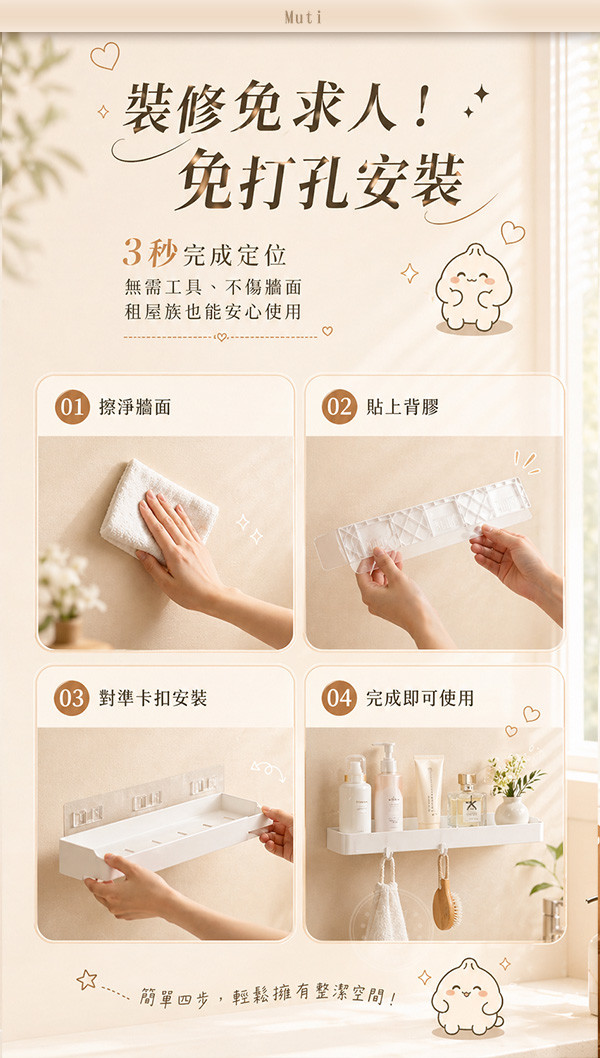 Muti

裝修免求人！
免打孔安裝

3秒完成定位
無需工具、不傷牆面
租屋族也能安心使用

01 擦淨牆面

02 貼上背膠

03 對準卡扣安裝

04 完成即可使用

簡單四步，輕鬆擁有整潔空間！