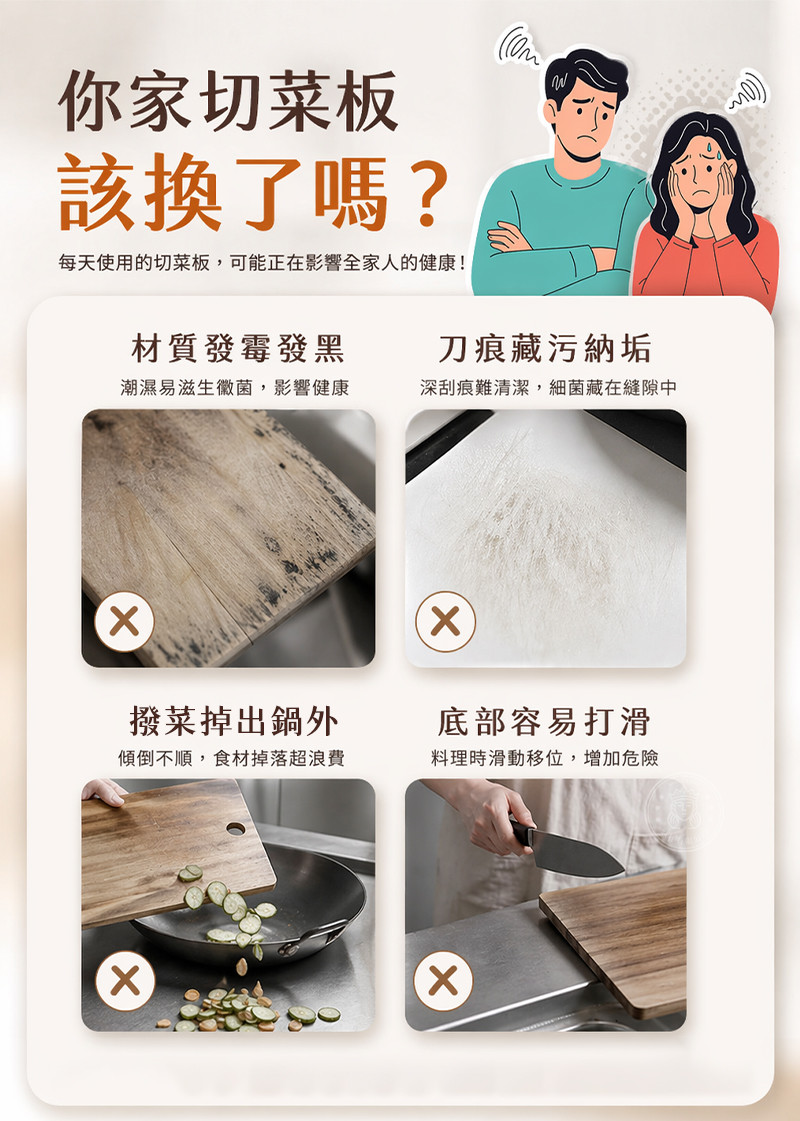 你家切菜板
該換了嗎？

每天使用的切菜板，可能正在影響全家人的健康！

材質發霉發黑
潮濕易滋生黴菌，影響健康

刀痕藏污納垢
深刮痕難清潔，細菌藏在縫隙中

撥菜掉出鍋外
傾倒不順，食材掉落超浪費

底部容易打滑
料理時滑動移位，增加危險