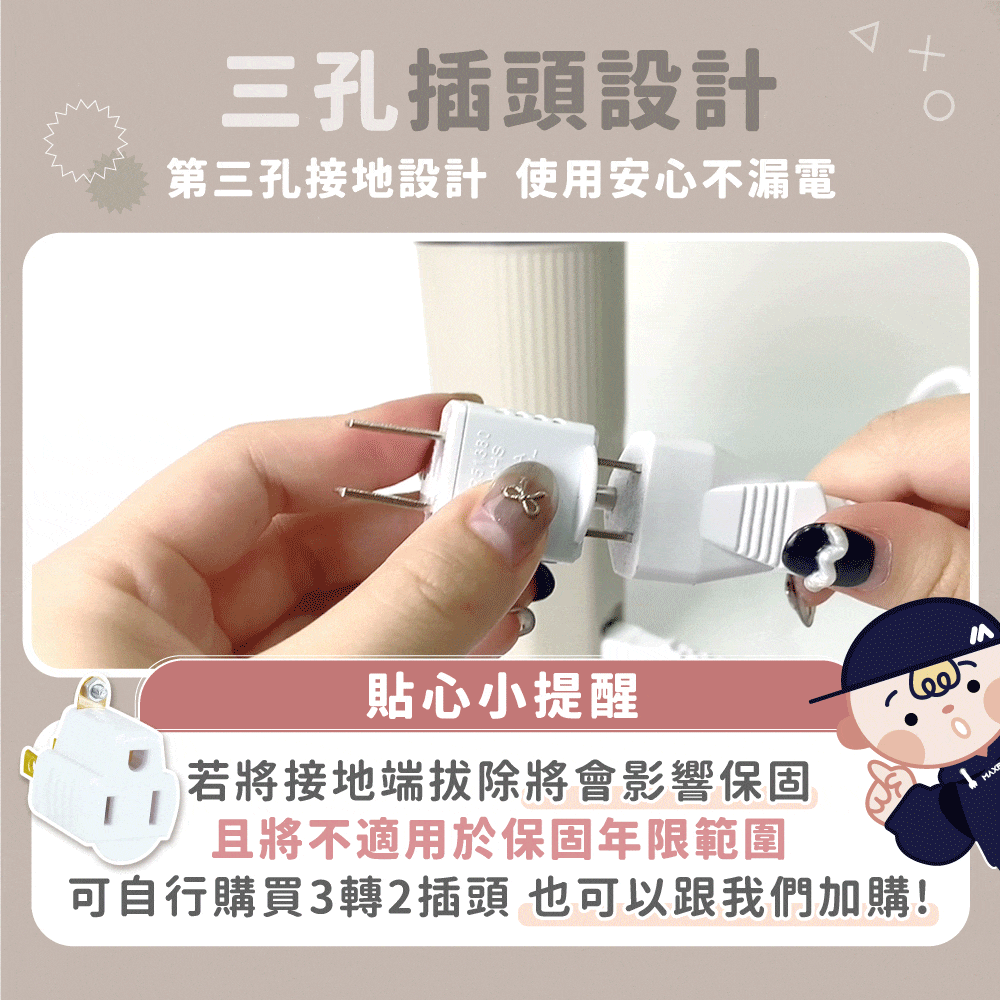 三孔插頭設計

第三孔接地設計 使用安心不漏電

貼心小提醒

若將接地端拔除將會影響保固
且將不適用於保固年限範圍
可自行購買3轉2插頭 也可以跟我們加購!