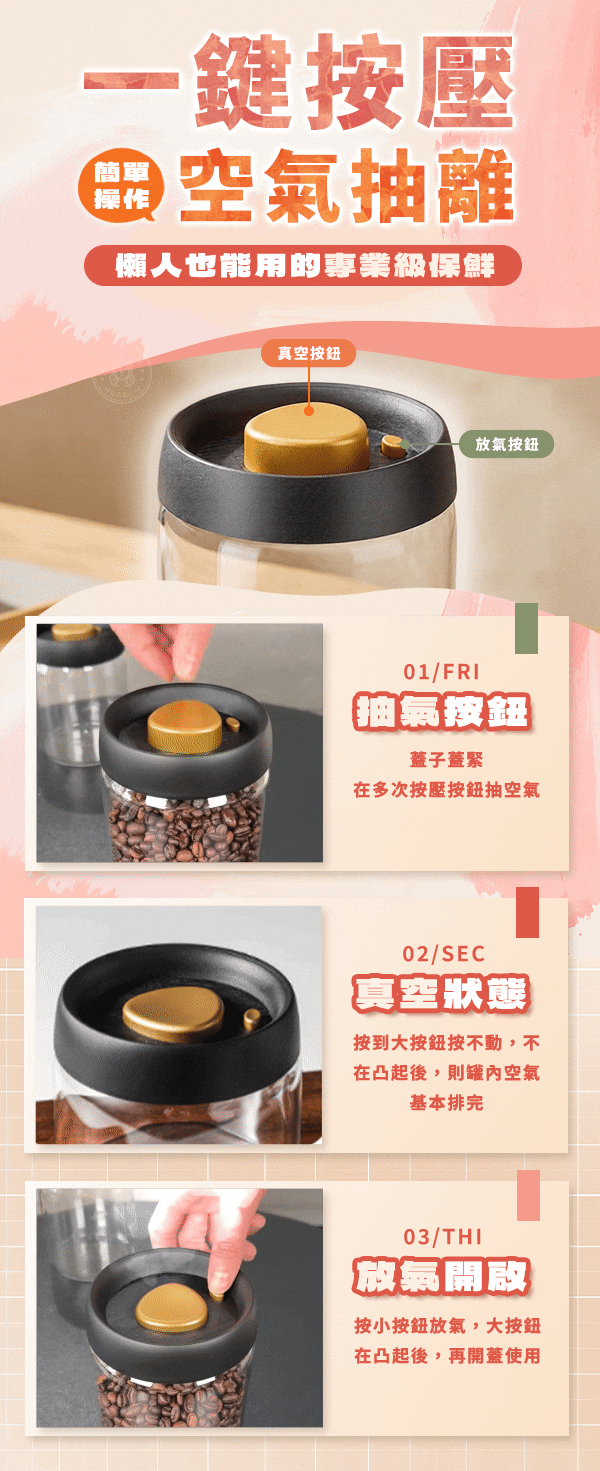 一鍵按壓

簡單操作

空氣抽離

懶人也能用的專業級保鮮

真空按鈕

放氣按鈕

01/FRI

抽氣按鈕

蓋子蓋緊
在多次按壓按鈕抽空氣

02/SEC

真空狀態

按到大按鈕按不動，不在凸起後，則罐內空氣基本排完

03/THI

放氣開啟

按小按鈕放氣，大按鈕在凸起後，再開蓋使用