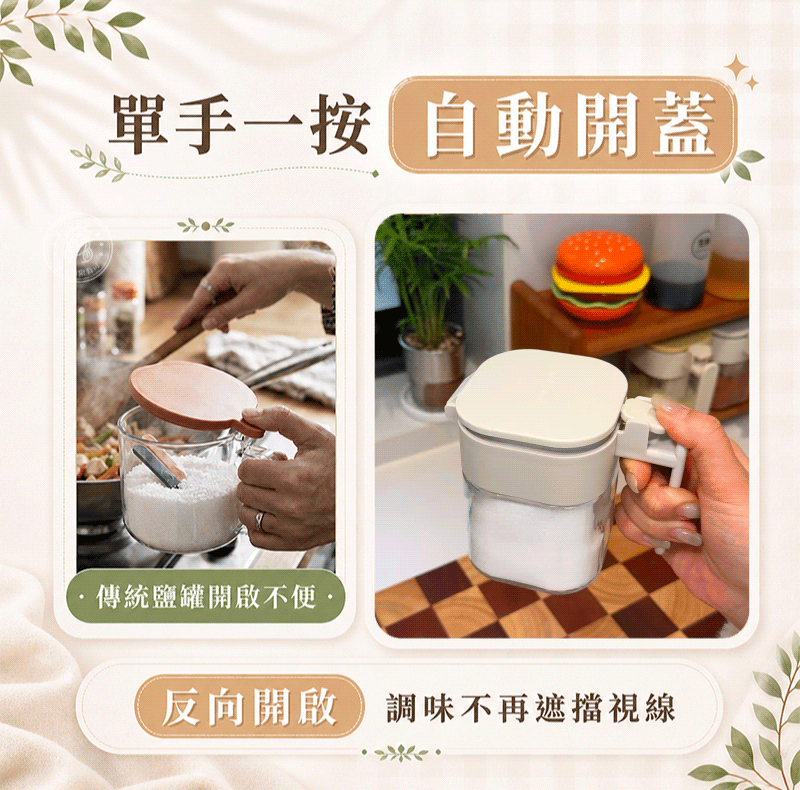 單手一按 自動開蓋

· 傳統鹽罐開啟不便 ·

反向開啟 調味不再遮擋視線