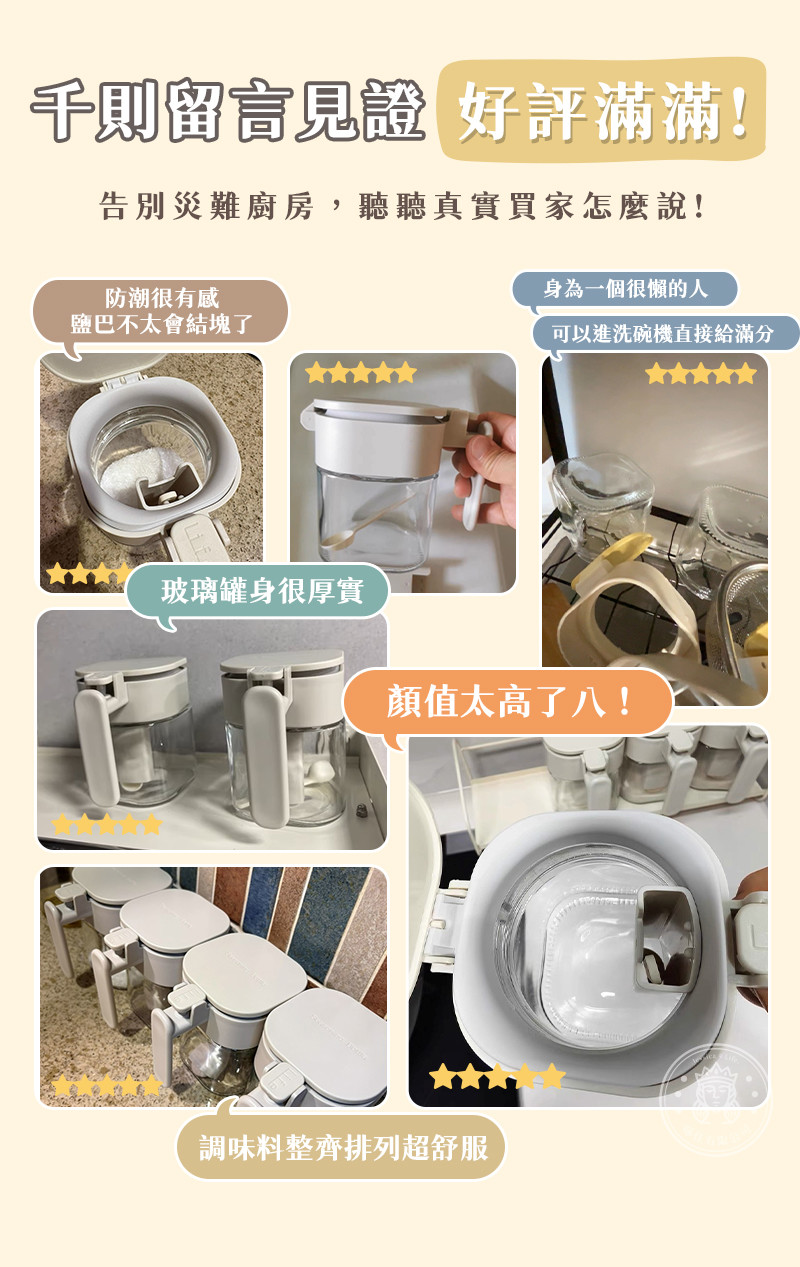 千則留言見證 好評滿滿！

告別災難廚房，聽聽真實買家怎麼說！

防潮很有感
鹽巴不太會結塊了

身為一個很懶的人
可以進洗碗機直接給滿分

玻璃罐身很厚實

顏值太高了八！

調味料整齊排列超舒服