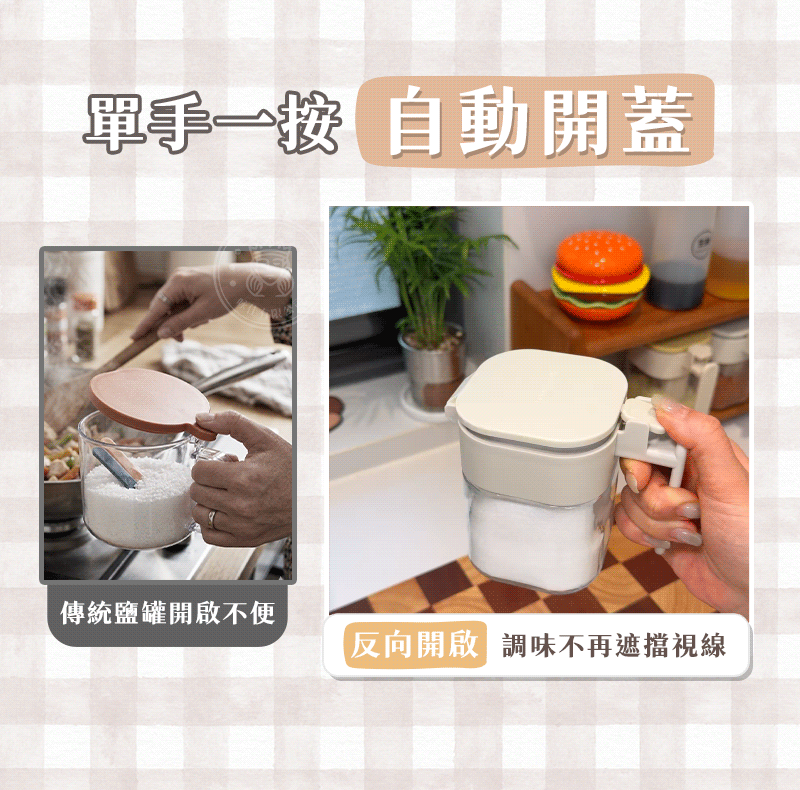 單手一按 自動開蓋

傳統鹽罐開啟不便

反向開啟 調味不再遮擋視線