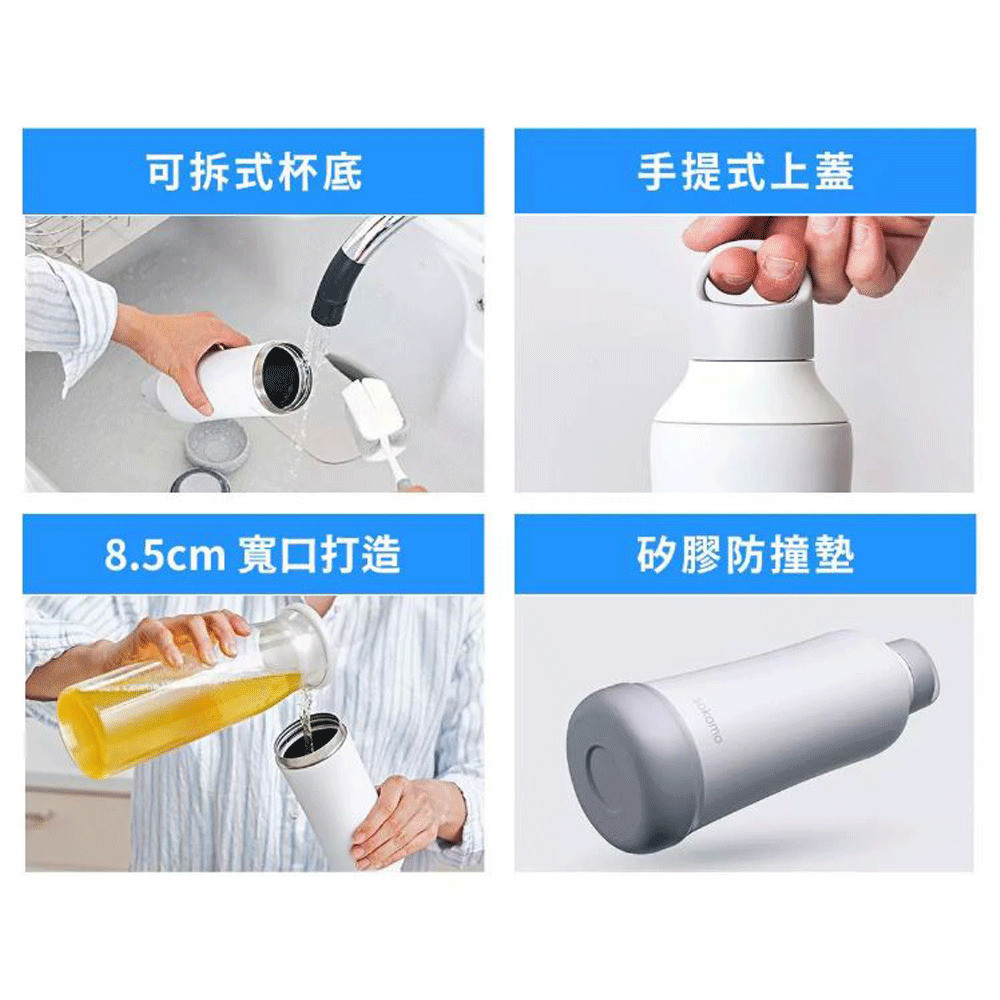 可拆式杯底

手提式上蓋

8.5cm 寬口打造

矽膠防撞墊

sokamo