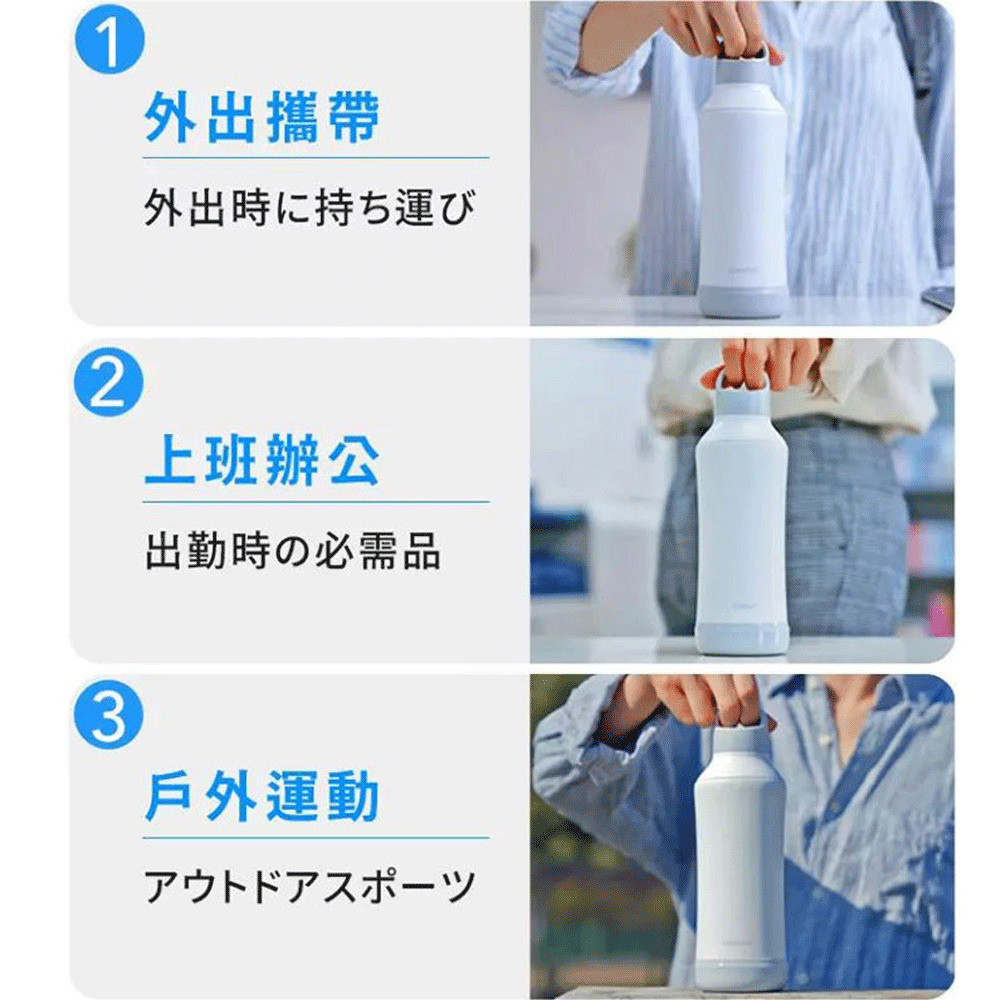 1
外出攜帶
外出時に持ち運び

2
上班辦公
出勤時の必需品

3
戶外運動
アウトドアスポーツ