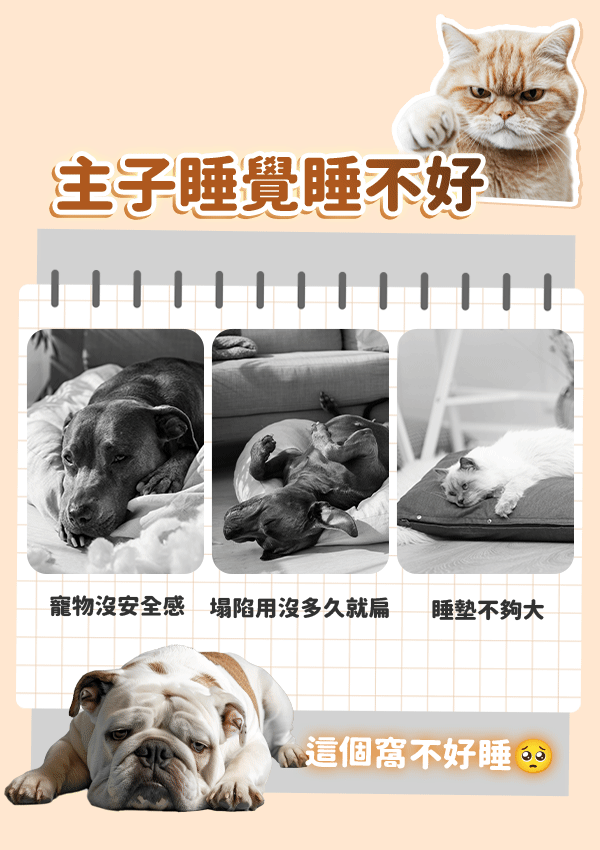 主子睡覺睡不好

寵物沒安全感

塌陷用沒多久就扁

睡墊不夠大

這個窩不好睡🥺