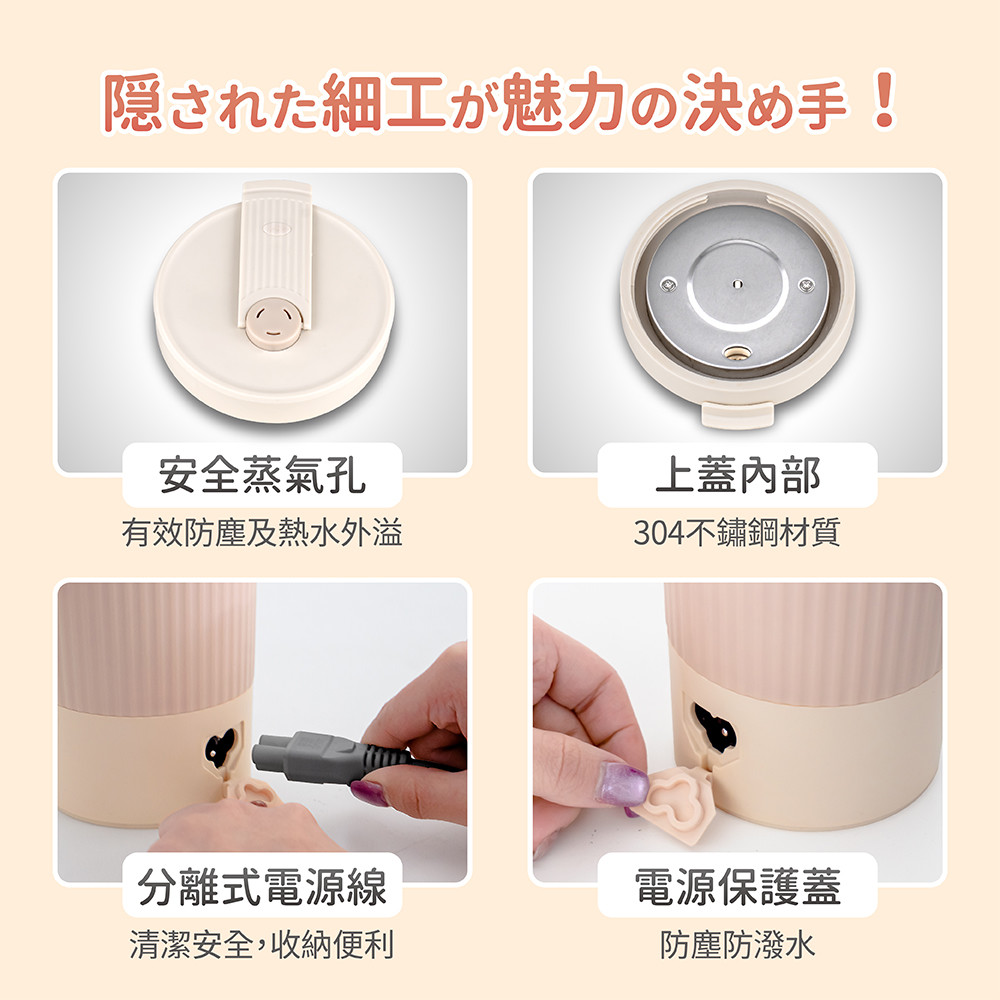 隠された細工が魅力の決め手！

安全蒸氣孔
有效防塵及熱水外溢

上蓋內部
304不鏽鋼材質

分離式電源線
清潔安全，收納便利

電源保護蓋
防塵防潑水