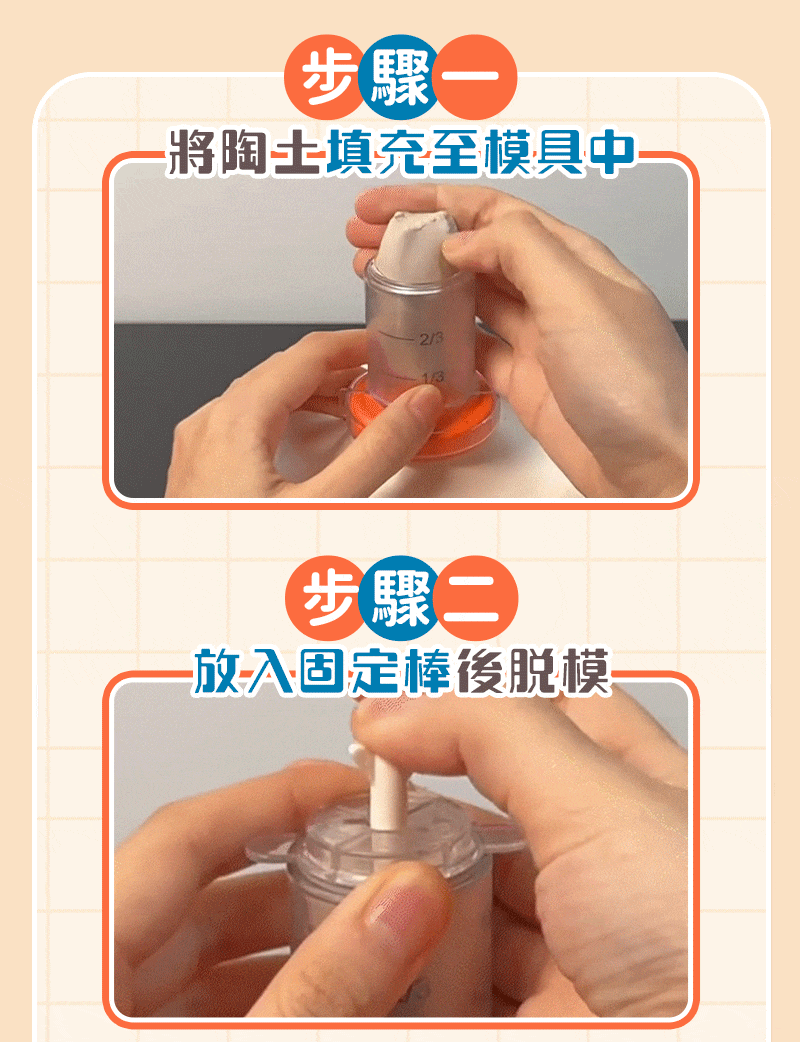 步驟一

將陶土填充至模具中

2/3

1/3

步驟二

放入固定棒後脫模