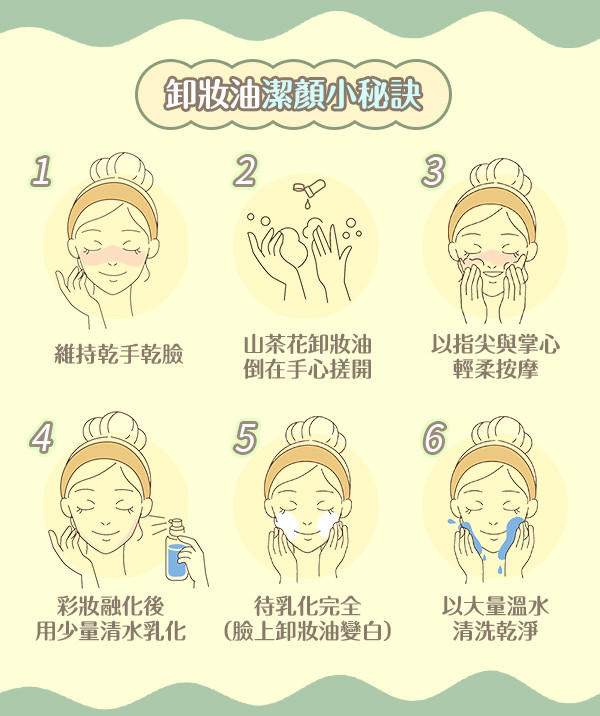 卸妝油潔顏小秘訣

1
維持乾手乾臉

2
山茶花卸妝油
倒在手心搓開

3
以指尖與掌心
輕柔按摩

4
彩妝融化後
用少量清水乳化

5
待乳化完全
(臉上卸妝油變白)

6
以大量溫水
清洗乾淨